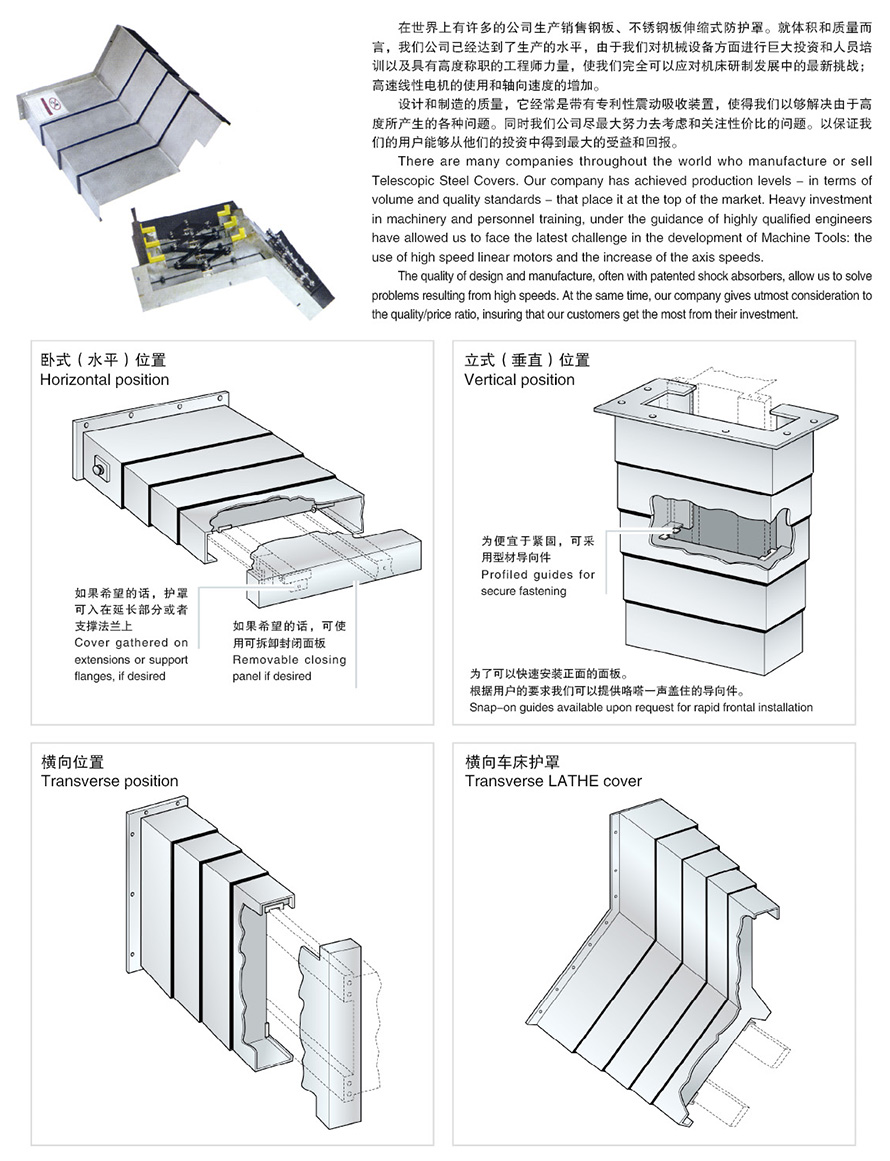 在世界上有许多的公司生产销售钢板、不锈钢板伸缩式防护罩。就体积和质量而言，我们公司已经达到了生产的水平，由于我们对机械设备方面进行巨大投资和人员培训以及具有高度称职的工程师力量，使我们完全可以应对机床研制发展中的最新挑战；高速线性电机的使用和轴向速度的增加。

设计和制造的质量，它经常是带有专利性震动吸收装置，使得我们以够解决由于高度所产生的各种问题。同时我们公司尽最大努力去考虑和关注性价比的问题。以保证我们的用户能够从他们的投资中得到最大的受益和回报。

There are many companies throughout the world who manufacture or sell Telescopic Steel Covers. Our company has achieved production levels – in terms of volume and quality standards – that place it at the top of the market. Heavy investment in machinery and personnel training, under the guidance of highly qualified engineers have allowed us to face the latest challenge in the development of Machine Tools: the use of high speed linear motors and the increase of the axis speeds.

The quality of design and manufacture, often with patented shock absorbers, allow us to solve problems resulting from high speeds. At the same time, our company gives utmost consideration to the quality/price ratio, insuring that our customers get the most from their investment.

卧式（水平）位置
Horizontal position

如果希望的话，护罩可入在延长部分或者支撑法兰上
Cover gathered on extensions or support flanges, if desired

如果希望的话，可使用可拆卸封闭面板
Removable closing panel if desired

立式（垂直）位置
Vertical position

为便宜于紧固，可采用型材导向件
Profiled guides for secure fastening

为了可以快速安装正面的面板。
根据用户的要求我们可以提供咯嗒一声盖住的导向件。
Snap–on guides available upon request for rapid frontal installation

横向位置
Transverse position

横向车床护罩
Transverse LATHE cover