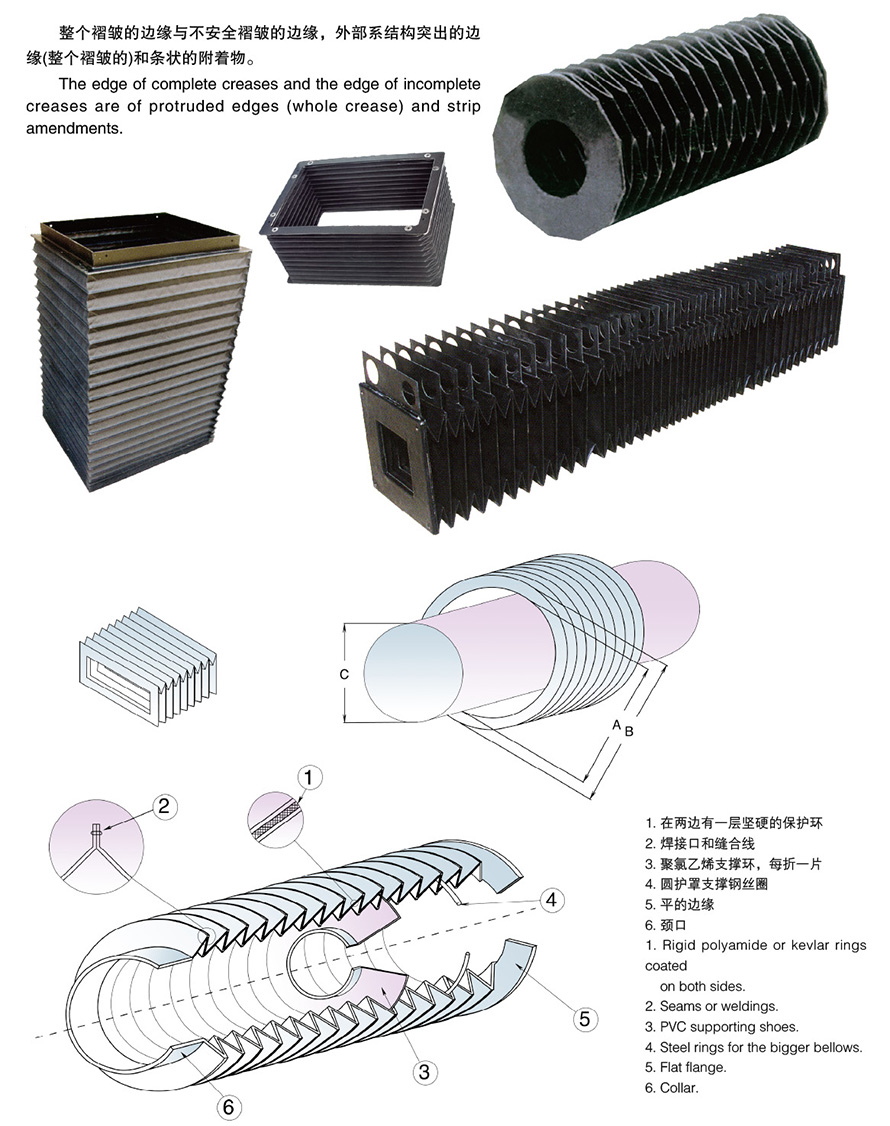 整个褶皱的边缘与不安全褶皱的边缘，外部系结构突出的边缘(整个褶皱的)和条状的附着物。

The edge of complete creases and the edge of incomplete creases are of protruded edges (whole crease) and strip amendments.

C

A B

1

2

4

5

3

6

1. 在两边有一层坚硬的保护环
2. 焊接口和缝合线
3. 聚氯乙烯支撑环，每折一片
4. 圆护罩支撑钢丝圈
5. 平的边缘
6. 颈口
1. Rigid polyamide or kevlar rings coated on both sides.
2. Seams or weldings.
3. PVC supporting shoes.
4. Steel rings for the bigger bellows.
5. Flat flange.
6. Collar.