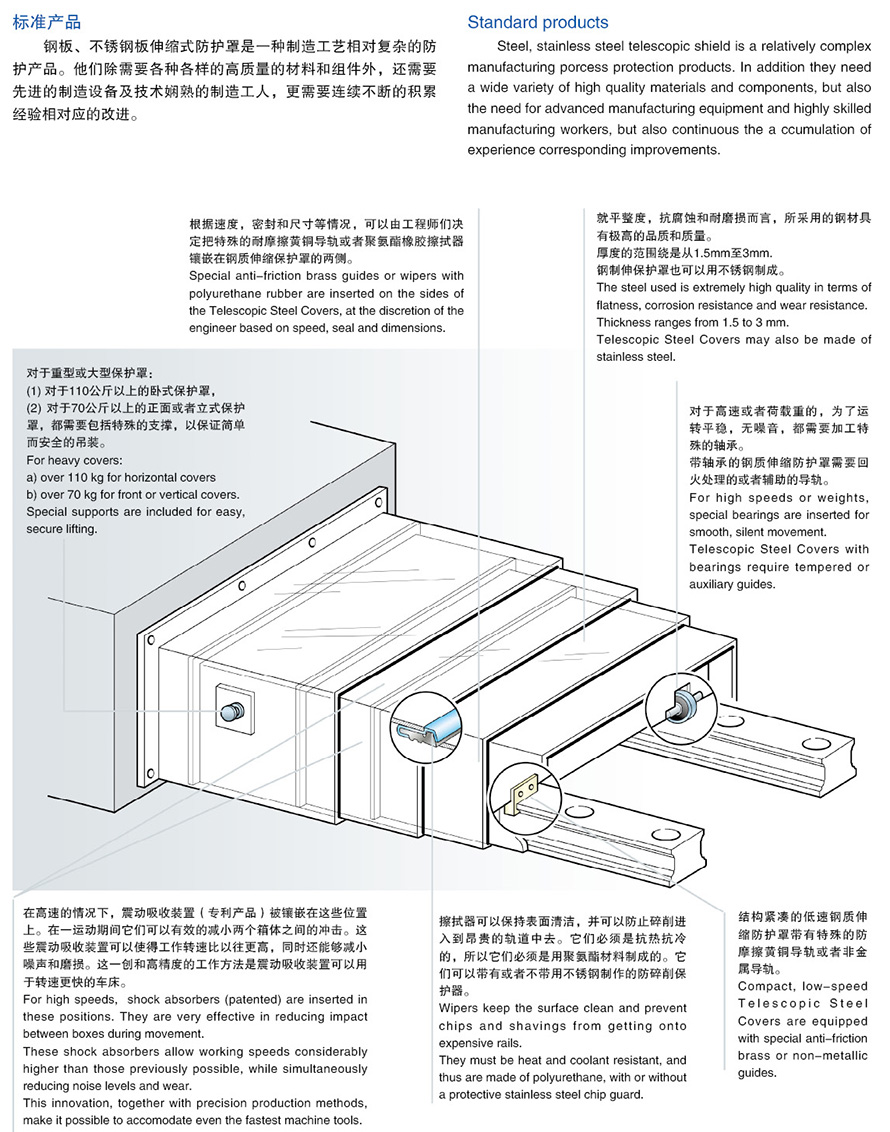 标准产品

钢板、不锈钢板伸缩式防护罩是一种制造工艺相对复杂的防护产品。他们除需要各种各样的高质量的材料和组件外，还需要先进的制造设备及技术娴熟的制造工人，更需要连续不断的积累经验相对应的改进。

Standard products

Steel, stainless steel telescopic shield is a relatively complex manufacturing porcess protection products. In addition they need a wide variety of high quality materials and components, but also the need for advanced manufacturing equipment and highly skilled manufacturing workers, but also continuous the a ccumulation of experience corresponding improvements.

根据速度，密封和尺寸等情况，可以由工程师们决定把特殊的耐摩擦黄铜导轨或者聚氨酯橡胶擦拭器镶嵌在钢质伸缩保护罩的两侧。
Special anti-friction brass guides or wipers with polyurethane rubber are inserted on the sides of the Telescopic Steel Covers, at the discretion of the engineer based on speed, seal and dimensions.

就平整度，抗腐蚀和耐磨损而言，所采用的钢材具有极高的品质和质量。
厚度的范围绕是从1.5mm至3mm.
钢制伸保护罩也可以用不锈钢制成。
The steel used is extremely high quality in terms of flatness, corrosion resistance and wear resistance.
Thickness ranges from 1.5 to 3 mm.
Telescopic Steel Covers may also be made of stainless steel.

对于重型或大型保护罩：
(1) 对于110公斤以上的卧式保护罩，
(2) 对于70公斤以上的正面或者立式保护罩，都需要包括特殊的支撑，以保证简单而安全的吊装。
For heavy covers:
a) over 110 kg for horizontal covers
b) over 70 kg for front or vertical covers.
Special supports are included for easy, secure lifting.

对于高速或者荷载重的，为了运转平稳，无噪音，都需要加工特殊的轴承。
带轴承的钢质伸缩防护罩需要回火处理的或者辅助的导轨。
For high speeds or weights, special bearings are inserted for smooth, silent movement.
Telescopic Steel Covers with bearings require tempered or auxiliary guides.

在高速的情况下，震动吸收装置（专利产品）被镶嵌在这些位置上。在一运动期间它们可以有效的减小两个箱体之间的冲击。这些震动吸收装置可以使得工作转速比以往更高，同时还能够减小噪声和磨损。这一创和高精度的工作方法是震动吸收装置可以用于转速更快的车床。
For high speeds, shock absorbers (patented) are inserted in these positions. They are very effective in reducing impact between boxes during movement.
These shock absorbers allow working speeds considerably higher than those previously possible, while simultaneously reducing noise levels and wear.
This innovation, together with precision production methods, make it possible to accomodate even the fastest machine tools.

擦拭器可以保持表面清洁，并可以防止碎削进入到昂贵的轨道中去。它们必须是抗热抗冷的，所以它们必须是用聚氨酯材料制成的。它们可以带有或者不带用不锈钢制作的防碎削保护器。
Wipers keep the surface clean and prevent chips and shavings from getting onto expensive rails.
They must be heat and coolant resistant, and thus are made of polyurethane, with or without a protective stainless steel chip guard.

结构紧凑的低速钢质伸缩防护罩带有特殊的防摩擦黄铜导轨或者非金属导轨。
Compact, low-speed Telescopic Steel Covers are equipped with special anti-friction brass or non-metallic guides.