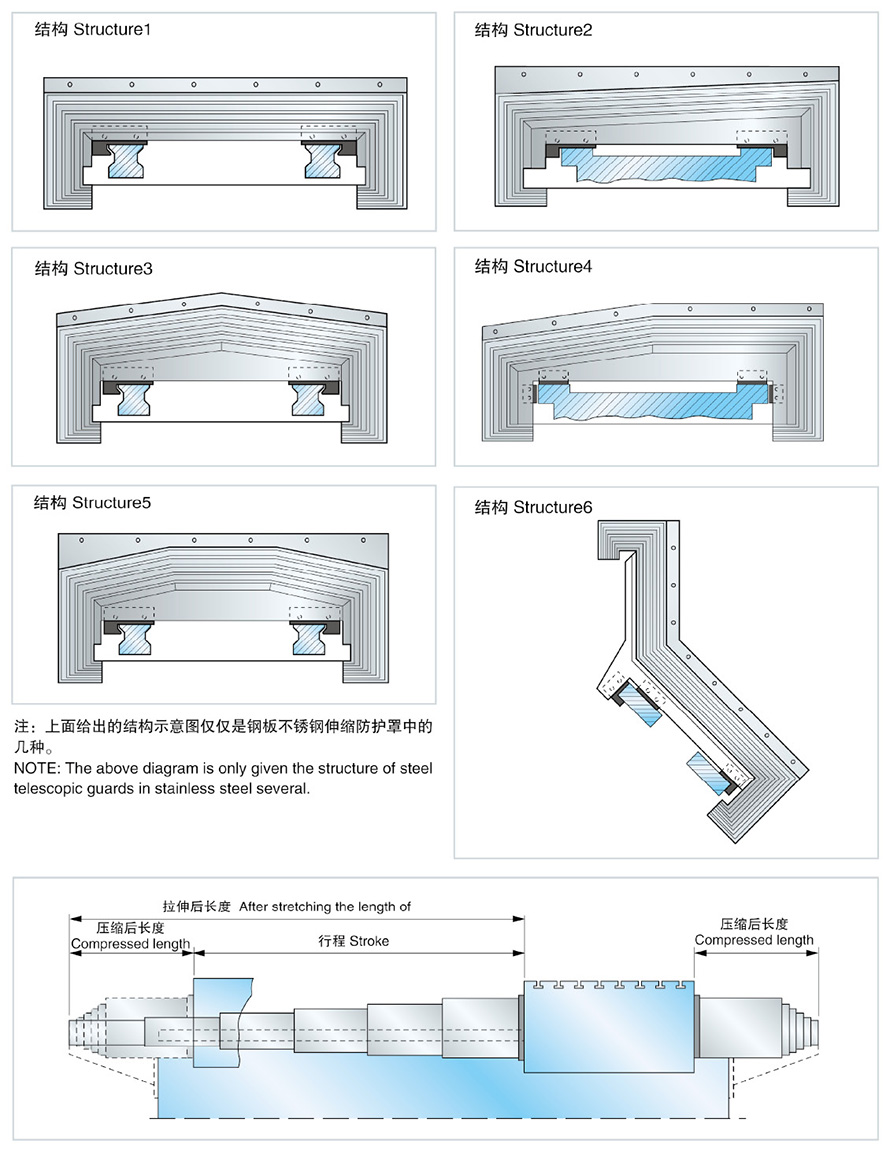 结构 Structure1

结构 Structure2

结构 Structure3

结构 Structure4

结构 Structure5

结构 Structure6

注：上面给出的结构示意图仅仅是钢板不锈钢伸缩防护罩中的几种。
NOTE: The above diagram is only given the structure of steel telescopic guards in stainless steel several.

拉伸后长度 After stretching the length of
压缩后长度
Compressed length
行程 Stroke
压缩后长度
Compressed length